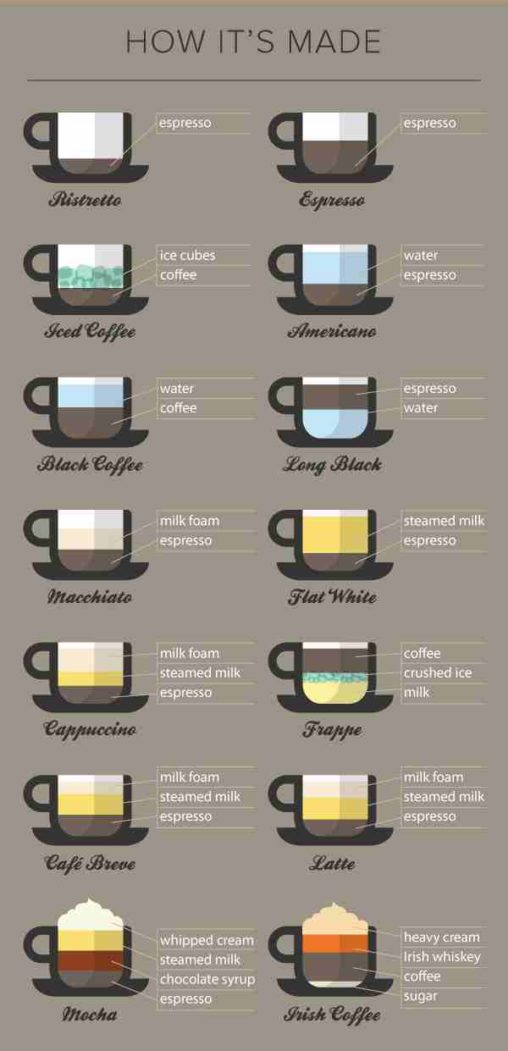 HOW IT'S MADE

espresso
Ristretto

espresso
Espresso

ice cubes
coffee
Iced Coffee

water
espresso
Americano

water
coffee
Black Coffee

espresso
water
Long Black

milk foam
espresso
Macchiato

steamed milk
espresso
Flat White

milk foam
steamed milk
espresso
Cappuccino

coffee
crushed ice
milk
Frappe

milk foam
steamed milk
espresso
Café Breve

milk foam
steamed milk
espresso
Latte

whipped cream
steamed milk
chocolate syrup
espresso
Mocha

heavy cream
Irish whiskey
coffee
sugar
Irish Coffee